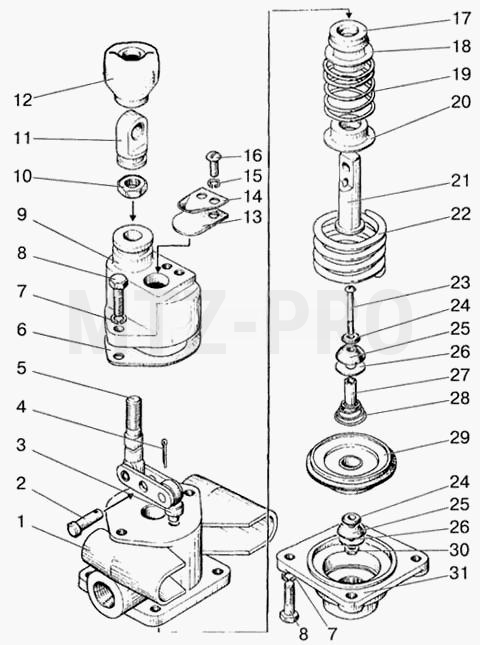 12
11
10
9
8
7
6
5
4
3
2
1
16
15
14
13
17
18
19
20
21
22
23
24
25
26
27
28
29
24
25
26
30
31
8
7
MTZ-PRO